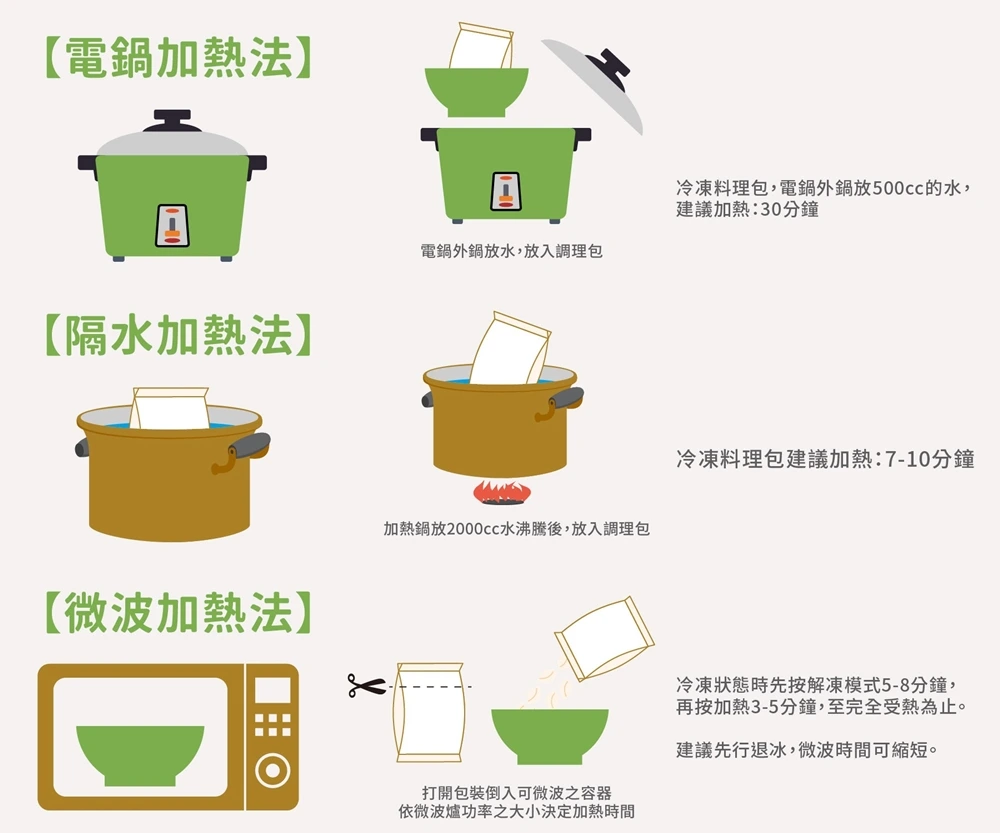 【電鍋加熱法】

電鍋外鍋放水，放入調理包

冷凍料理包，電鍋外鍋放500cc的水，建議加熱：30分鐘

【隔水加熱法】

加熱鍋放2000cc水沸騰後，放入調理包

冷凍料理包建議加熱：7-10分鐘

【微波加熱法】

打開包裝倒入可微波之容器
依微波爐功率之大小決定加熱時間

冷凍狀態時先按解凍模式5-8分鐘，再按加熱3-5分鐘，至完全受熱為止。

建議先行退冰，微波時間可縮短。